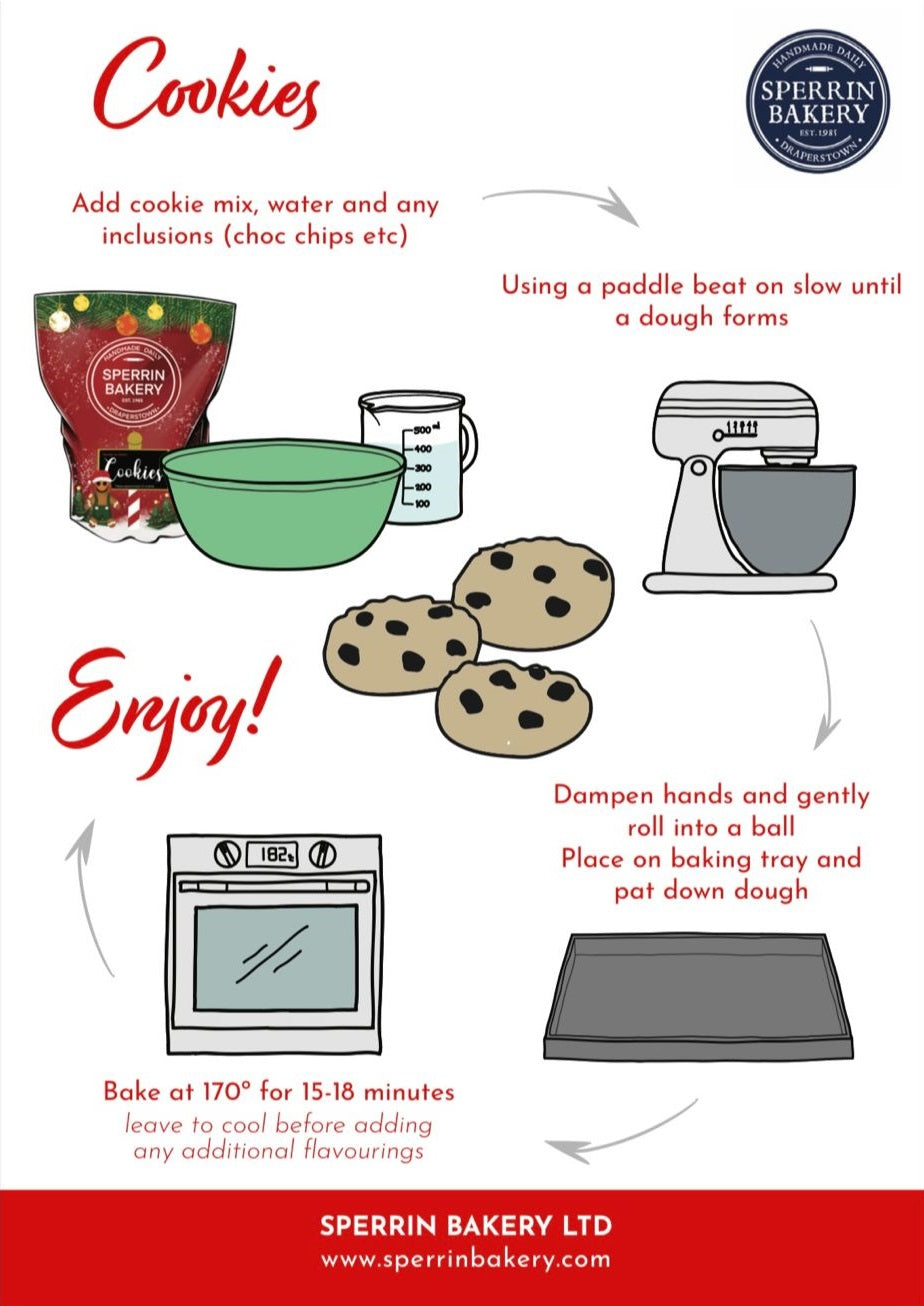 Cookies

HANDMADE DAILY
SPERRIN BAKERY
EST. 1985
DRAPERSTOWN

Add cookie mix, water and any inclusions (choc chips etc)

Using a paddle beat on slow until a dough forms

HANDMADE DAILY
SPERRIN BAKERY
EST. 1985
DRAPERSTOWN
Cookies

500 ml
400
300
200
100

Enjoy!

Dampen hands and gently roll into a ball
Place on baking tray and pat down dough

182

Bake at 170° for 15-18 minutes
leave to cool before adding any additional flavourings

SPERRIN BAKERY LTD
www.sperrinbakery.com